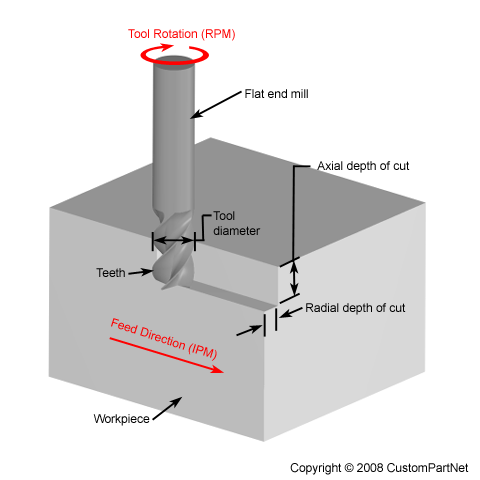 Tool Rotation (RPM)

Flat end mill

Axial depth of cut

Tool diameter

Teeth

Radial depth of cut

Feed Direction (IPM)

Workpiece

Copyright © 2008 CustomPartNet